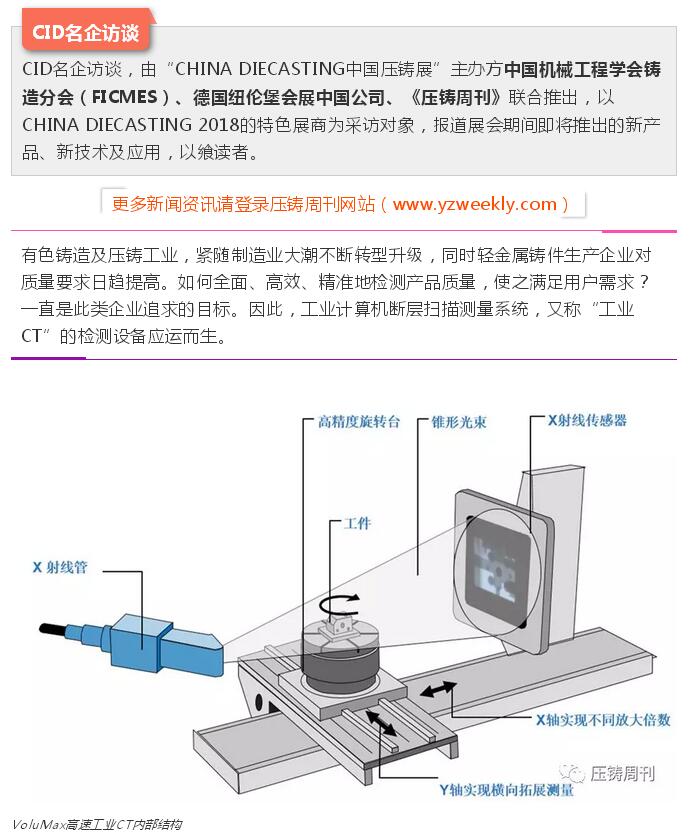 CID名企访谈

CID名企访谈，由“CHINA DIECASTING中国压铸展”主办方中国机械工程学会铸造分会（FICMES）、德国纽伦堡会展中国公司、《压铸周刊》联合推出，以CHINA DIECASTING 2018的特色展商为采访对象，报道展会期间即将推出的新产品、新技术及应用，以飨读者。

更多新闻资讯请登录压铸周刊网站（www.yzweekly.com）

有色铸造及压铸工业，紧随制造业大潮不断转型升级，同时轻金属铸件生产企业对质量要求日趋提高。如何全面、高效、精准地检测产品质量，使之满足用户需求？一直是此类企业追求的目标。因此，工业计算机断层扫描测量系统，又称“工业CT”的检测设备应运而生。

高精度旋转台

锥形光束

X射线传感器

工件

X 射线管

X轴实现不同放大倍数

Y轴实现横向拓展测量

压铸周刊

VoluMax高速工业CT内部结构